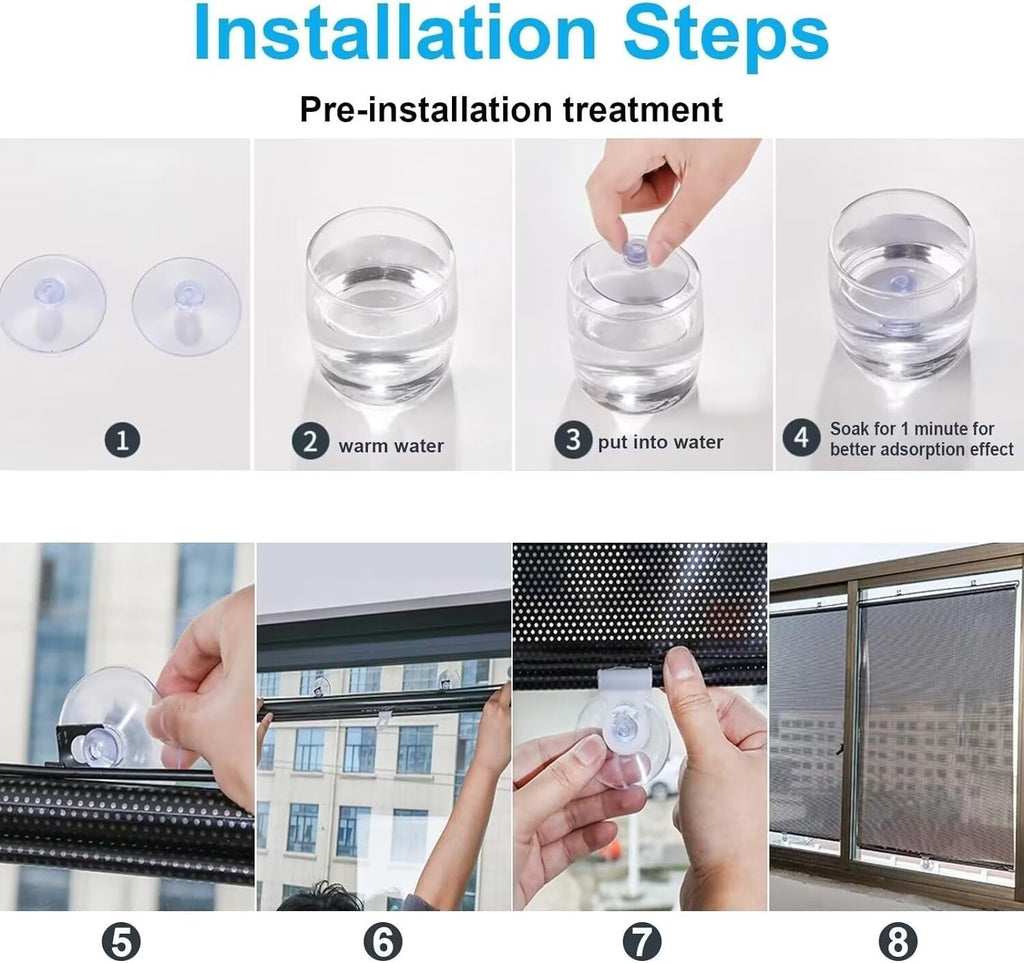 Installation Steps

Pre-installation treatment

1

2 warm water

3 put into water

4 Soak for 1 minute for better adsorption effect

5

6

7

8